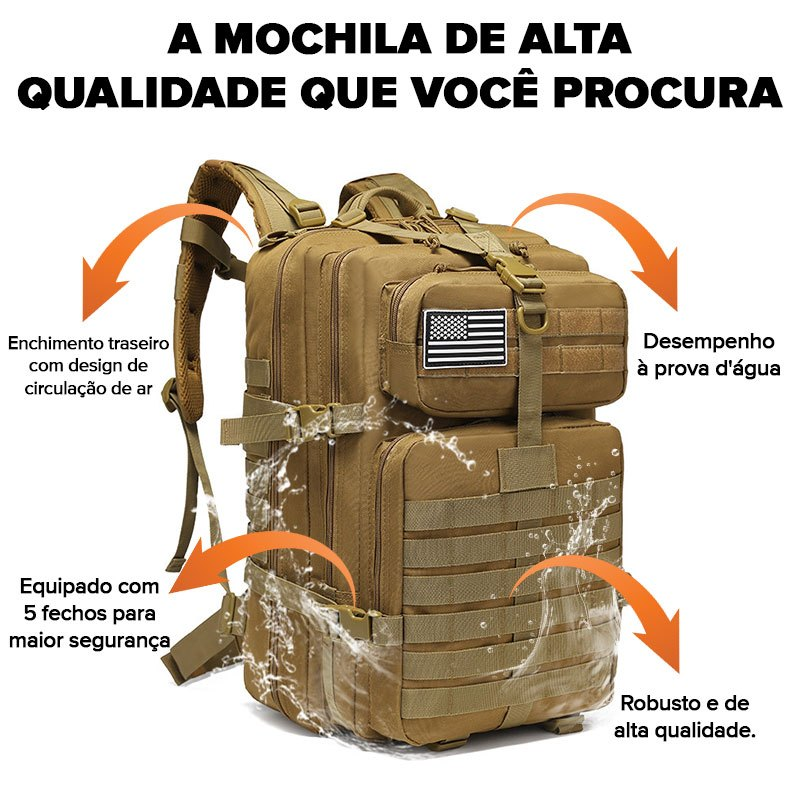 A MOCHILA DE ALTA QUALIDADE QUE VOCÊ PROCURA

Enchimento traseiro com design de circulação de ar

Desempenho à prova d'água

Equipado com 5 fechos para maior segurança

Robusto e de alta qualidade.